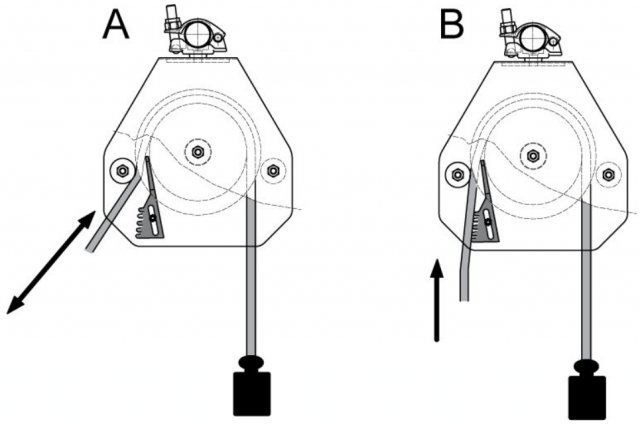 A

B